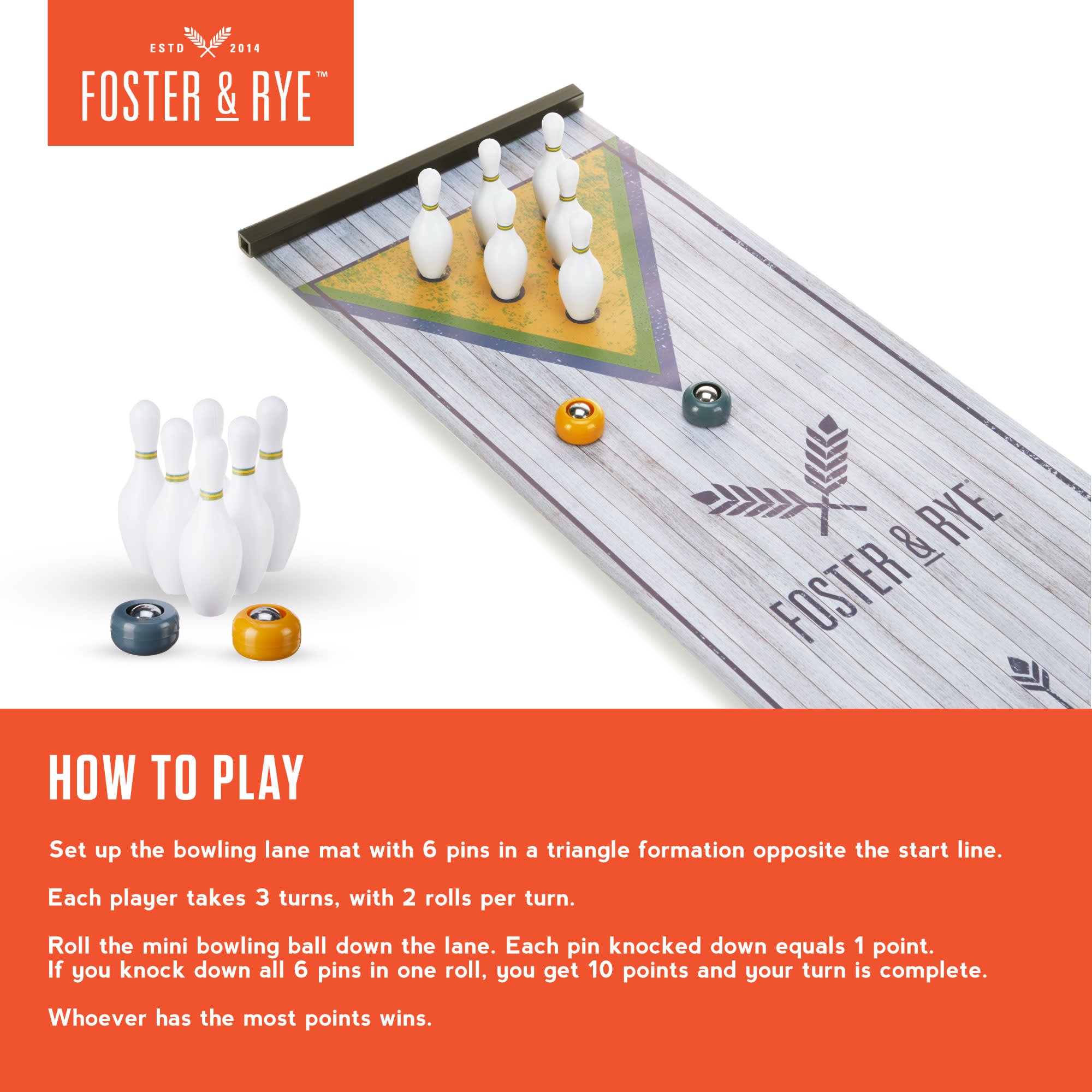 ESTD 2014
FOSTER & RYE™

FOSTER & RYE

HOW TO PLAY

Set up the bowling lane mat with 6 pins in a triangle formation opposite the start line.

Each player takes 3 turns, with 2 rolls per turn.

Roll the mini bowling ball down the lane. Each pin knocked down equals 1 point. If you knock down all 6 pins in one roll, you get 10 points and your turn is complete.

Whoever has the most points wins.