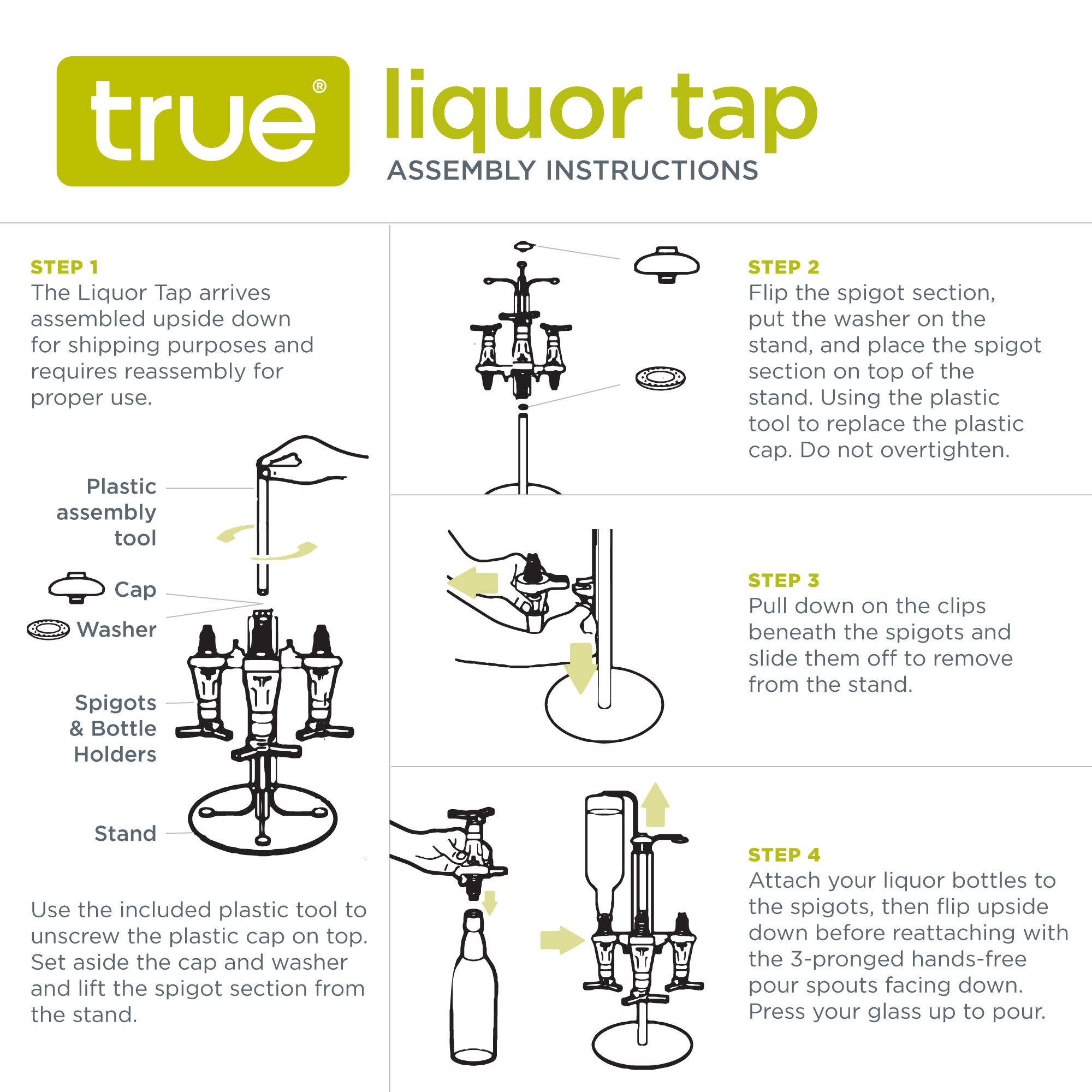 true®

liquor tap

ASSEMBLY INSTRUCTIONS

STEP 1
The Liquor Tap arrives assembled upside down for shipping purposes and requires reassembly for proper use.

Plastic assembly tool

Cap

Washer

Spigots & Bottle Holders

Stand

Use the included plastic tool to unscrew the plastic cap on top. Set aside the cap and washer and lift the spigot section from the stand.

STEP 2
Flip the spigot section, put the washer on the stand, and place the spigot section on top of the stand. Using the plastic tool to replace the plastic cap. Do not overtighten.

STEP 3
Pull down on the clips beneath the spigots and slide them off to remove from the stand.

STEP 4
Attach your liquor bottles to the spigots, then flip upside down before reattaching with the 3-pronged hands-free pour spouts facing down. Press your glass up to pour.