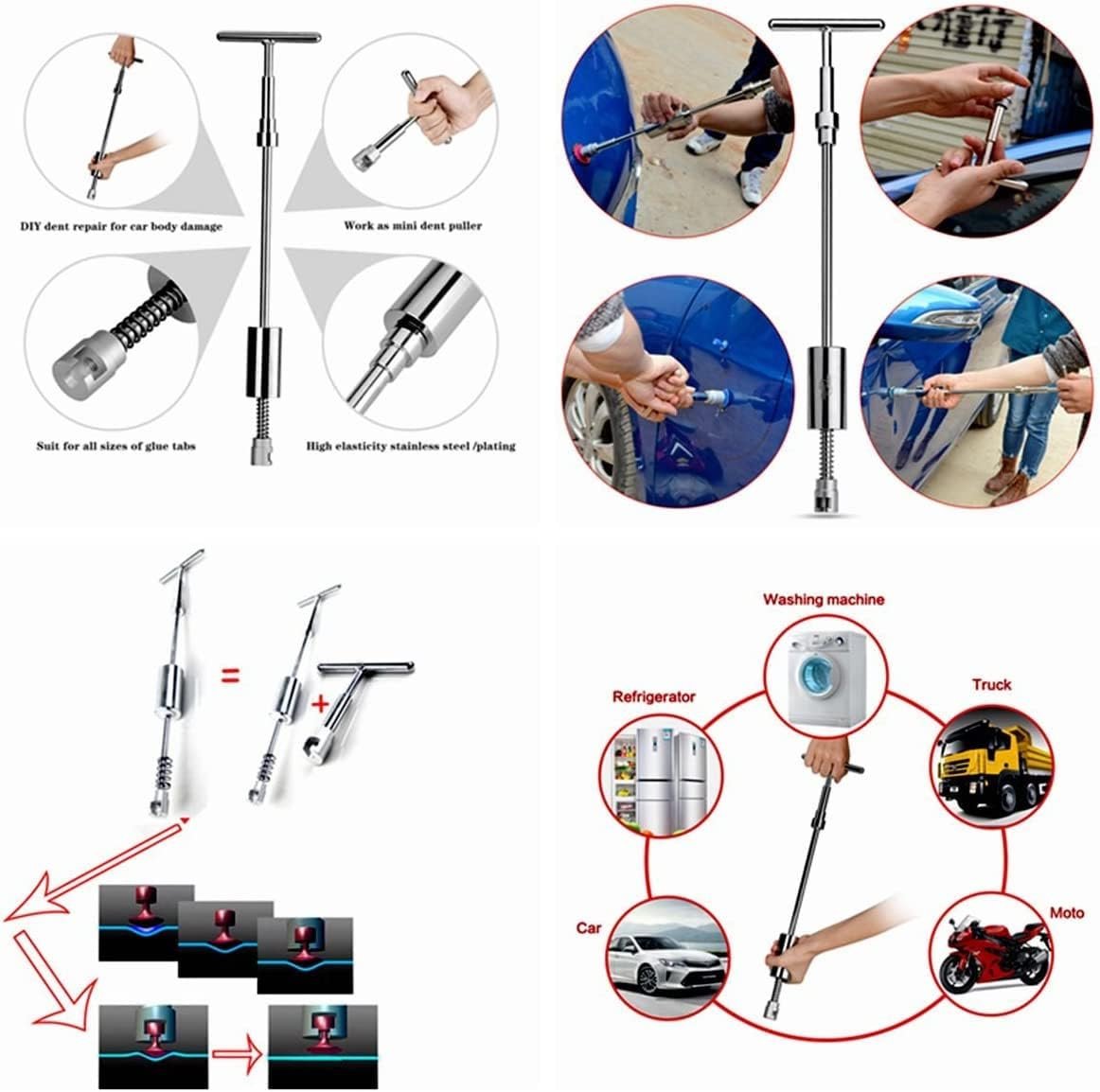 DIY dent repair for car body damage

Work as mini dent puller

Suit for all sizes of glue tabs

High elasticity stainless steel /plating

=

+

Washing machine

Refrigerator

Truck

Car

Moto